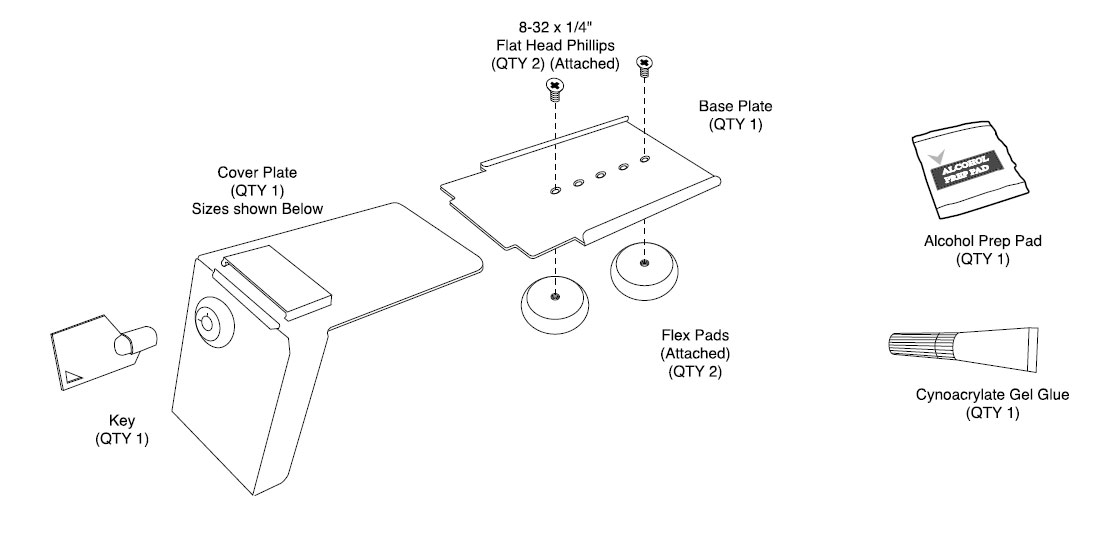 8-32 x 1/4"
Flat Head Phillips
(QTY 2) (Attached)

Base Plate
(QTY 1)

Cover Plate
(QTY 1)
Sizes shown Below

ALCOHOL PREP PAD

Alcohol Prep Pad
(QTY 1)

Flex Pads
(Attached)
(QTY 2)

Key
(QTY 1)

Cynoacrylate Gel Glue
(QTY 1)